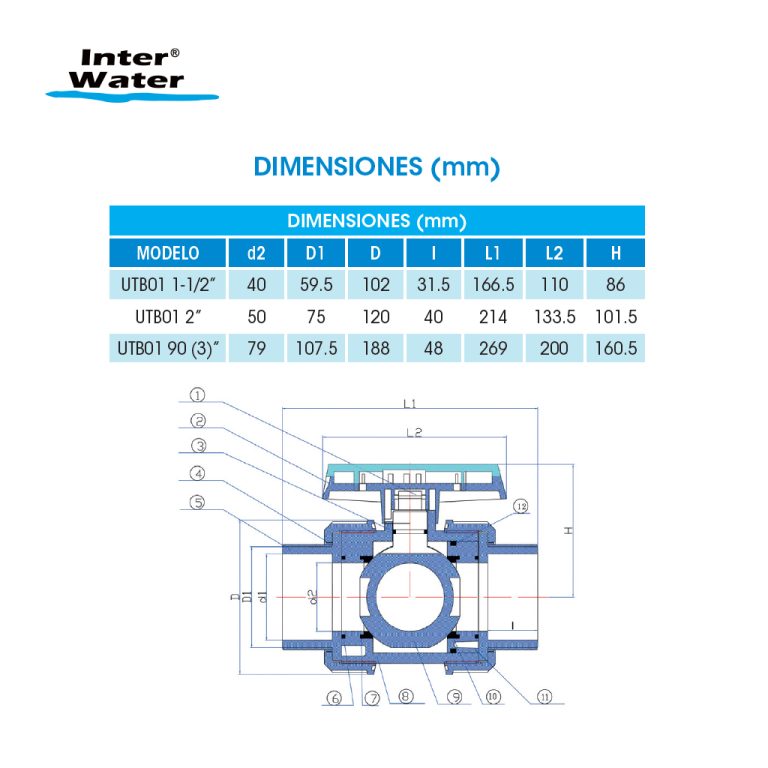 Inter® Water

DIMENSIONES (mm)

| DIMENSIONES (mm) | | | | | | | |
|---|---|---|---|---|---|---|---|
| MODELO | d2 | D1 | D | I | L1 | L2 | H |
| UTB01 1-1/2" | 40 | 59.5 | 102 | 31.5 | 166.5 | 110 | 86 |
| UTB01 2" | 50 | 75 | 120 | 40 | 214 | 133.5 | 101.5 |
| UTB01 90 (3)" | 79 | 107.5 | 188 | 48 | 269 | 200 | 160.5 |

① ② ③ ④ ⑤ L1 L2 ⑫ H D D1 d1 d2 I ⑥ ⑦ ⑧ ⑨ ⑩ ⑪